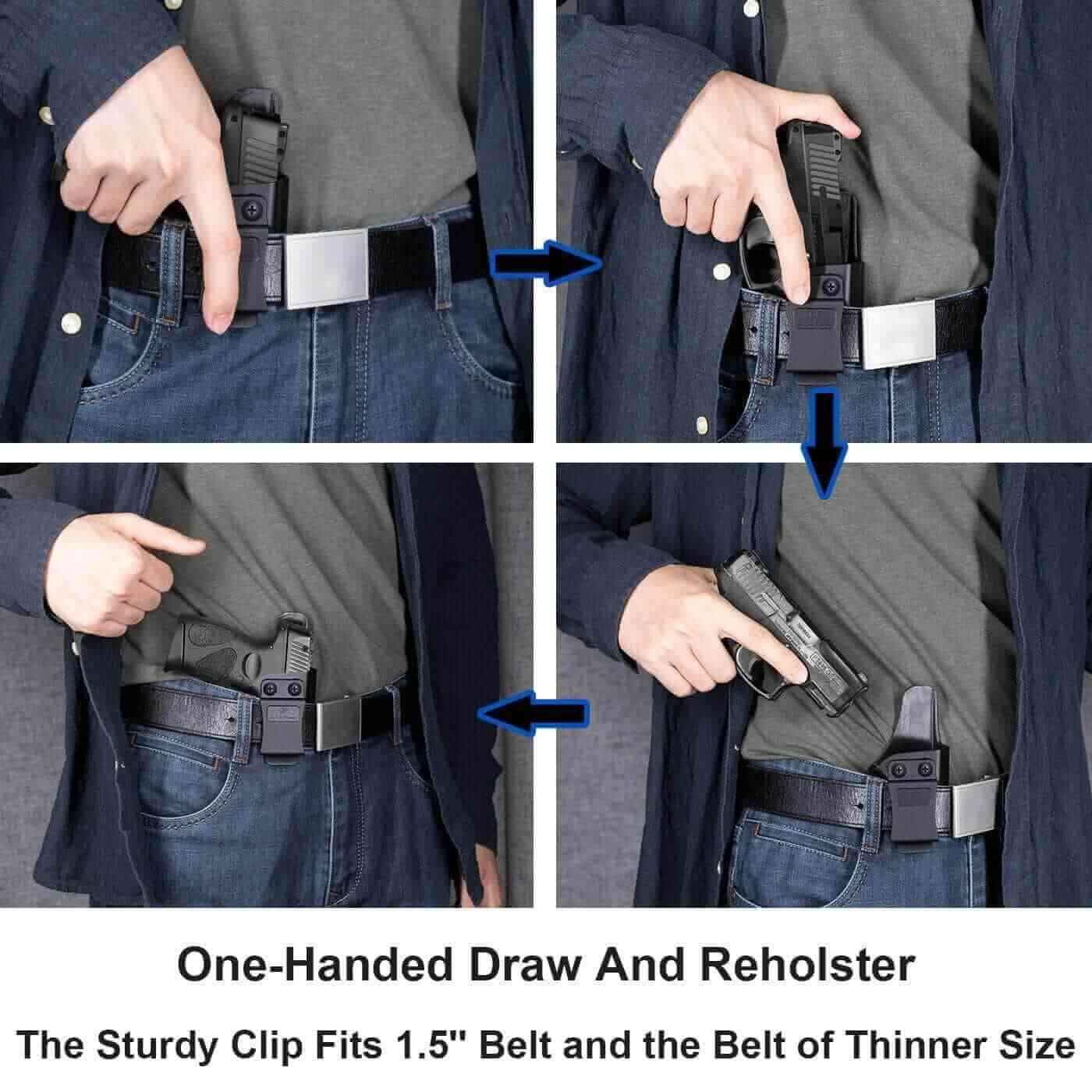 One-Handed Draw And Reholster

The Sturdy Clip Fits 1.5'' Belt and the Belt of Thinner Size