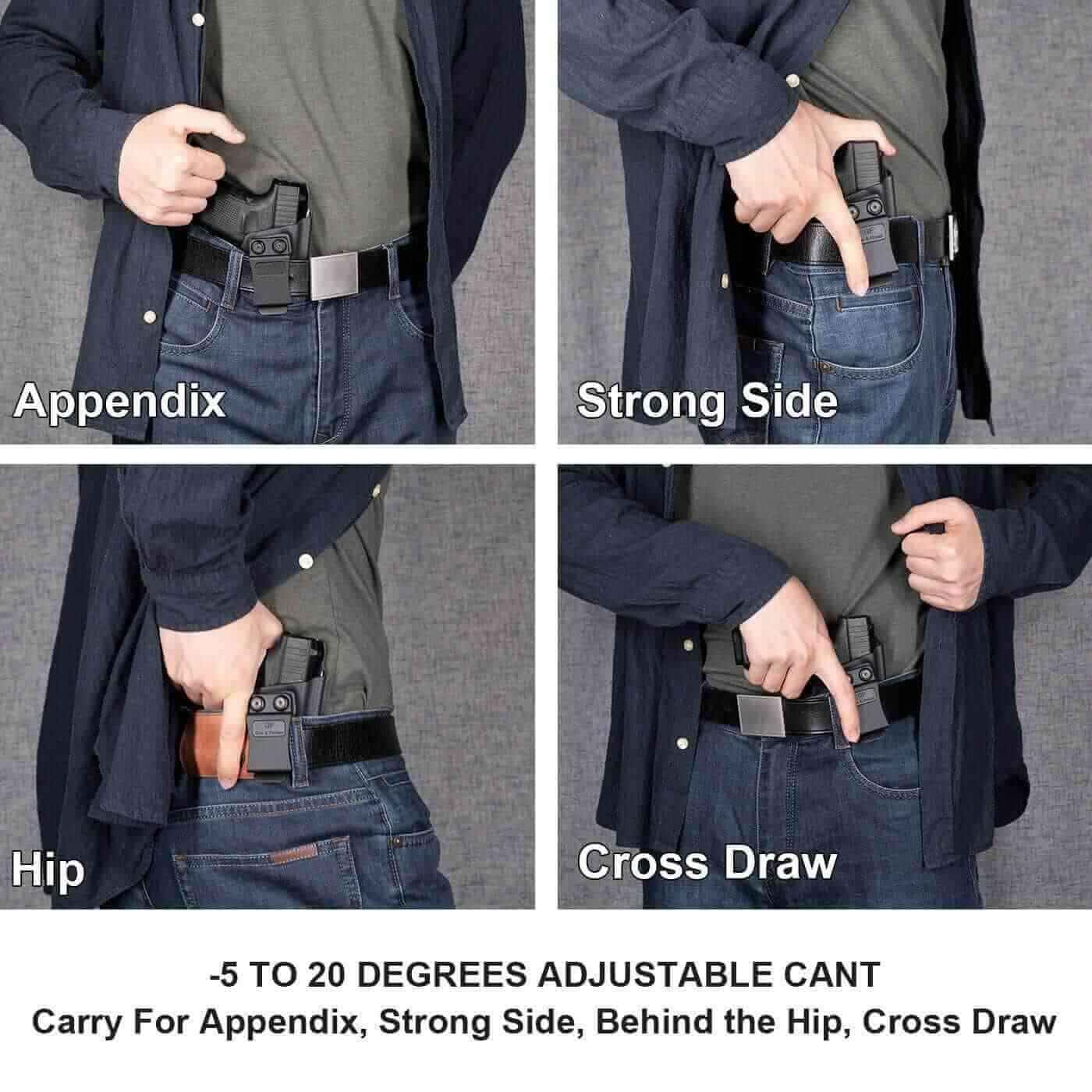 Appendix

Strong Side

Hip

Cross Draw

-5 TO 20 DEGREES ADJUSTABLE CANT
Carry For Appendix, Strong Side, Behind the Hip, Cross Draw