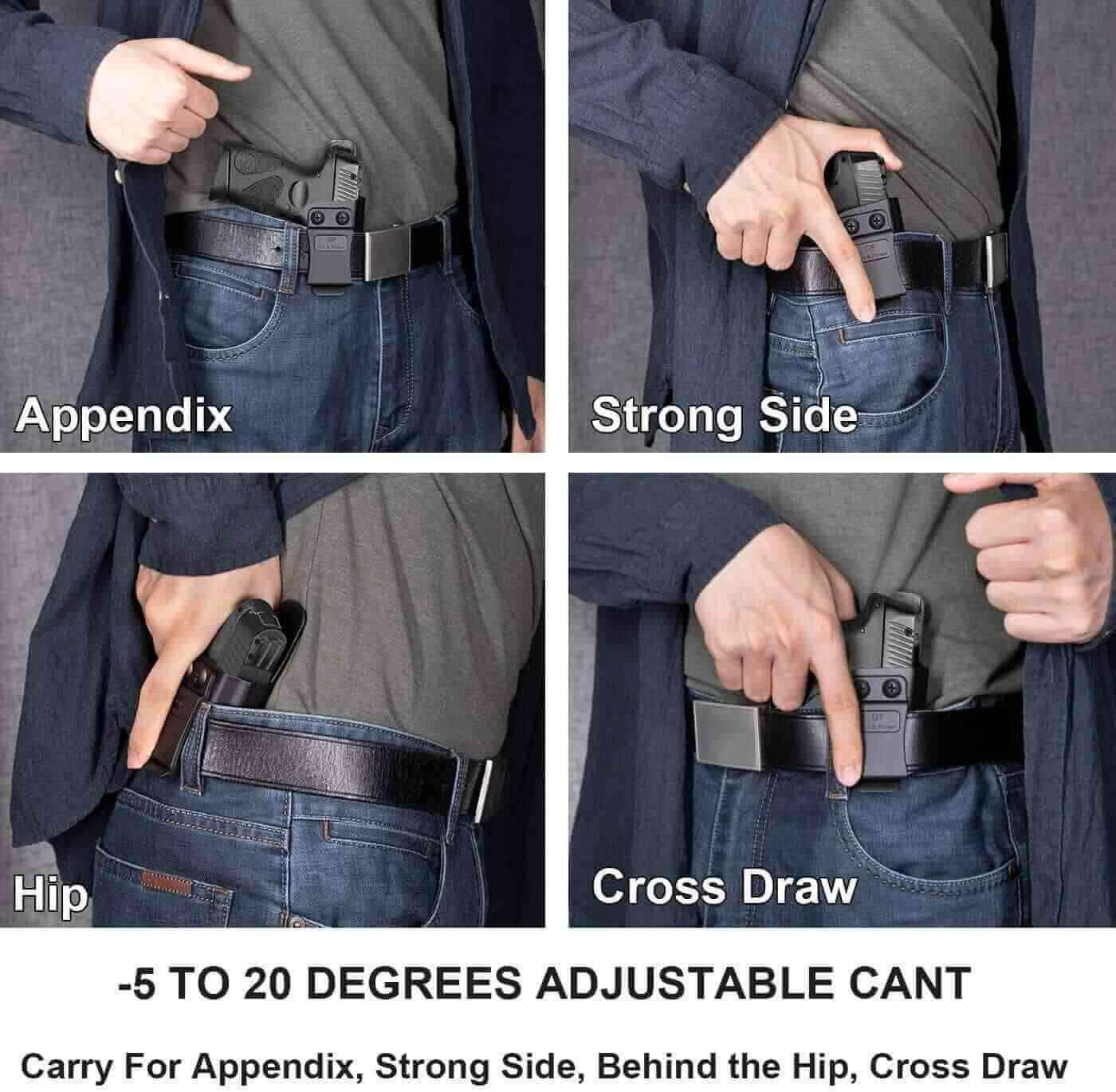 Appendix

Strong Side

Hip

Cross Draw

-5 TO 20 DEGREES ADJUSTABLE CANT

Carry For Appendix, Strong Side, Behind the Hip, Cross Draw