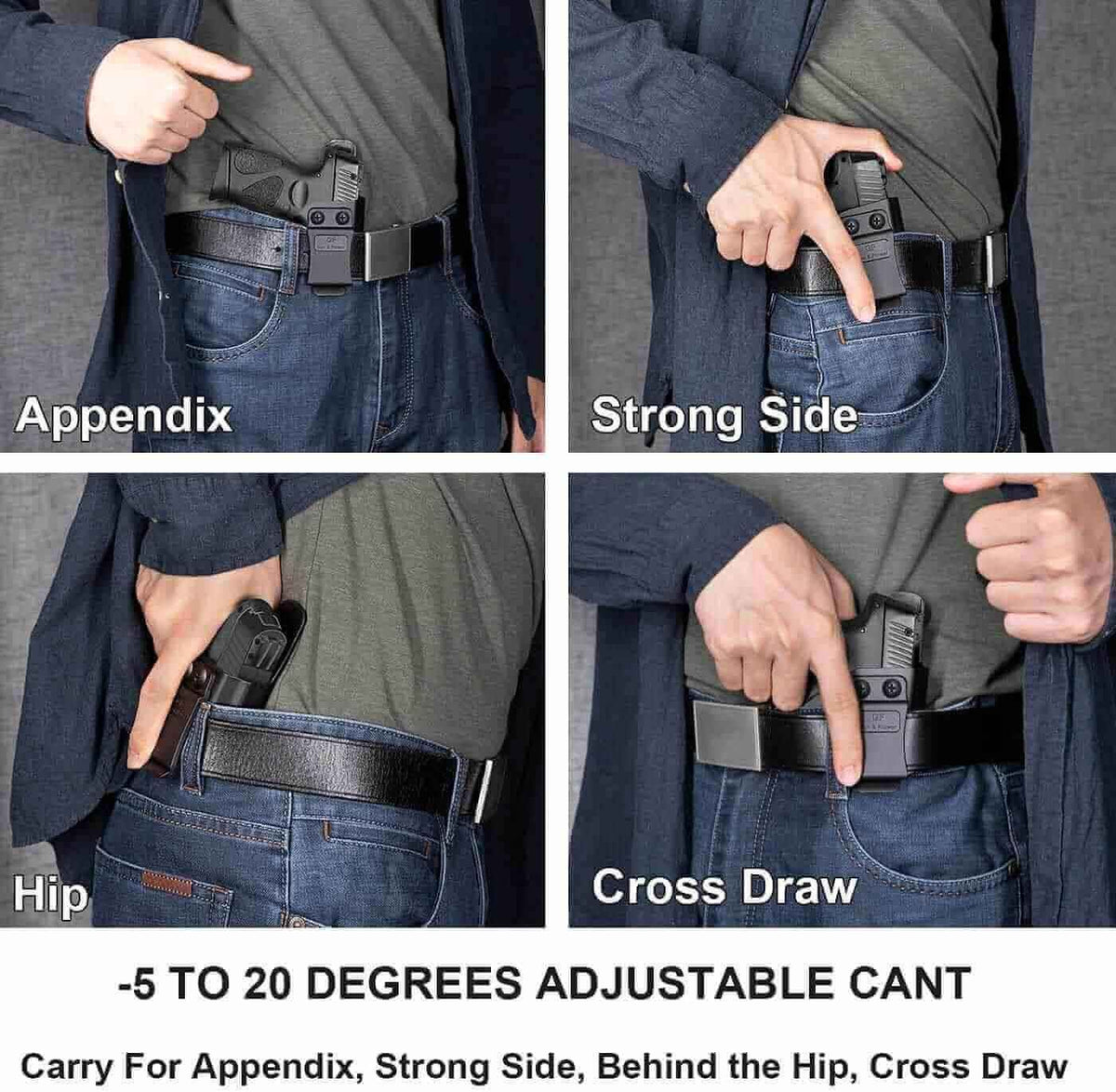 Appendix

Strong Side

Hip

Cross Draw

-5 TO 20 DEGREES ADJUSTABLE CANT

Carry For Appendix, Strong Side, Behind the Hip, Cross Draw