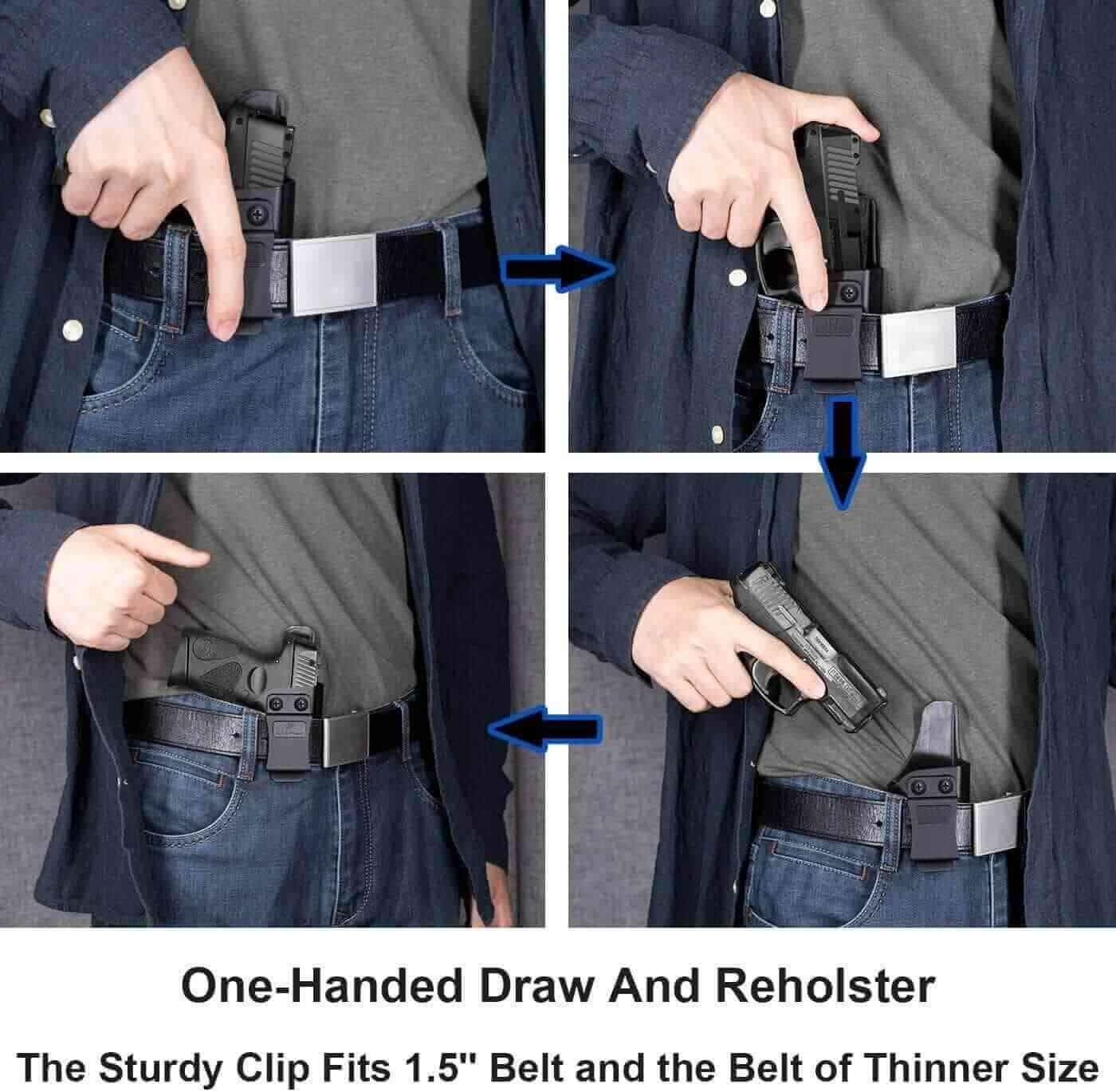 One-Handed Draw And Reholster

The Sturdy Clip Fits 1.5'' Belt and the Belt of Thinner Size