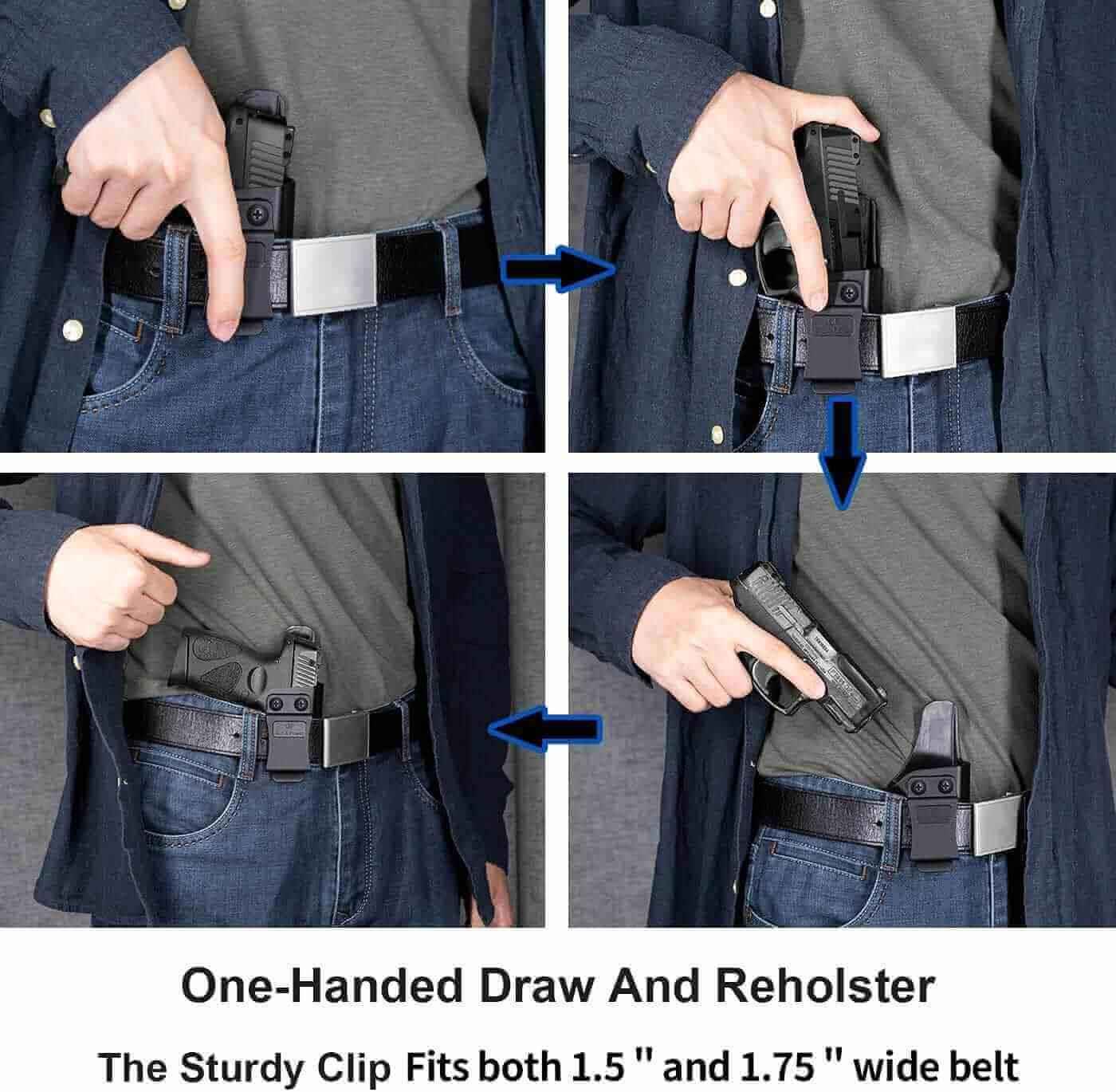 One-Handed Draw And Reholster

The Sturdy Clip Fits both 1.5 " and 1.75 " wide belt