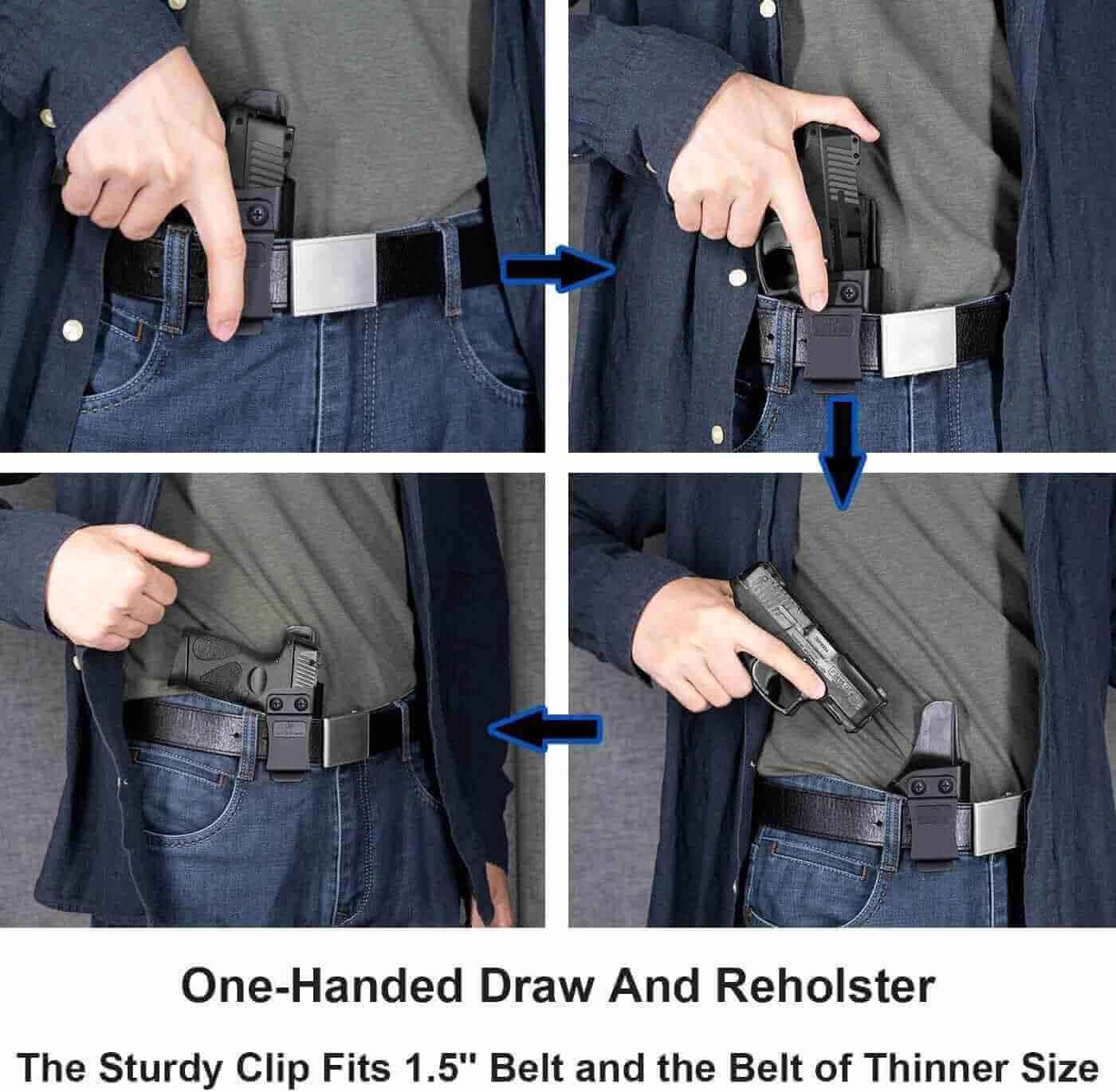 One-Handed Draw And Reholster

The Sturdy Clip Fits 1.5'' Belt and the Belt of Thinner Size