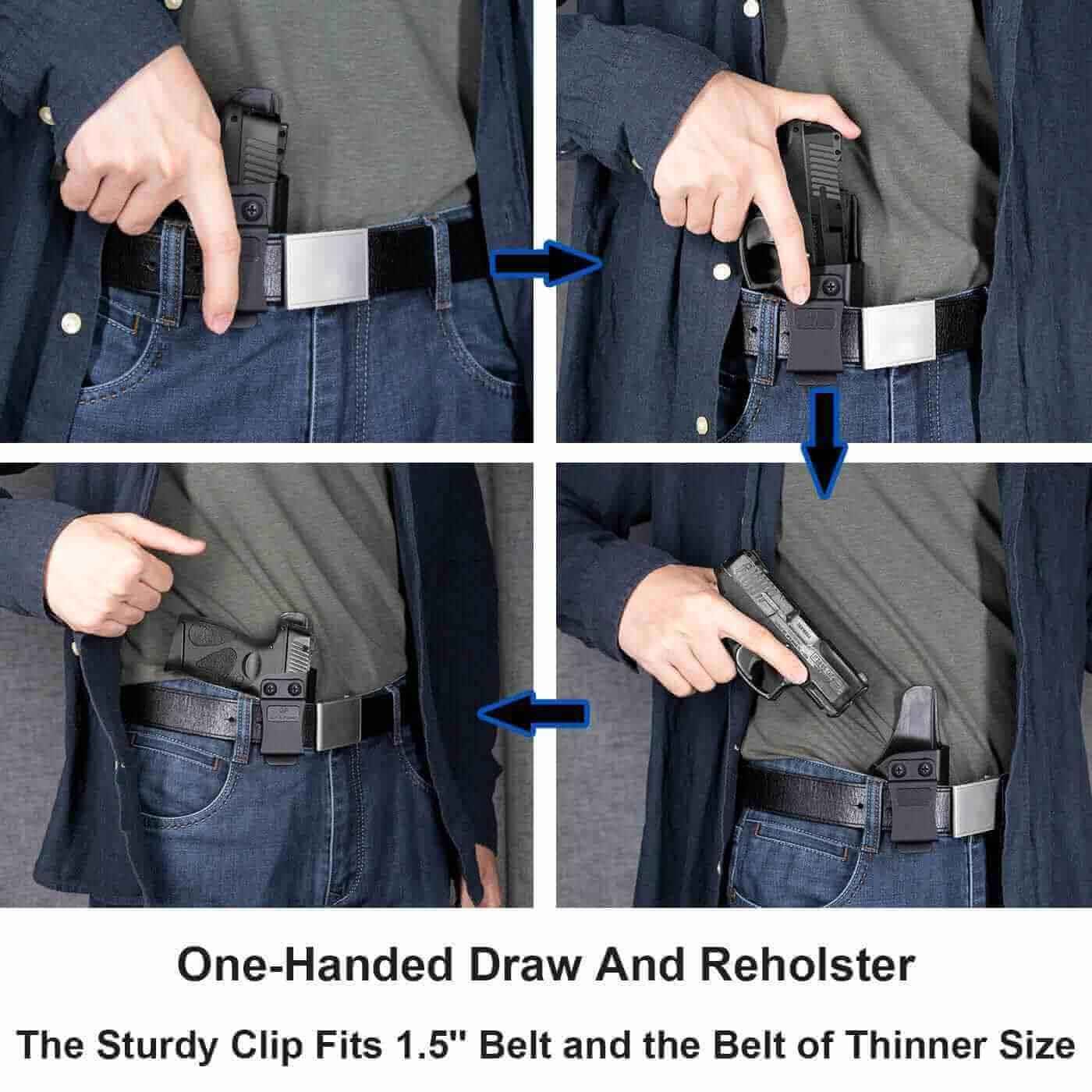 One-Handed Draw And Reholster

The Sturdy Clip Fits 1.5'' Belt and the Belt of Thinner Size