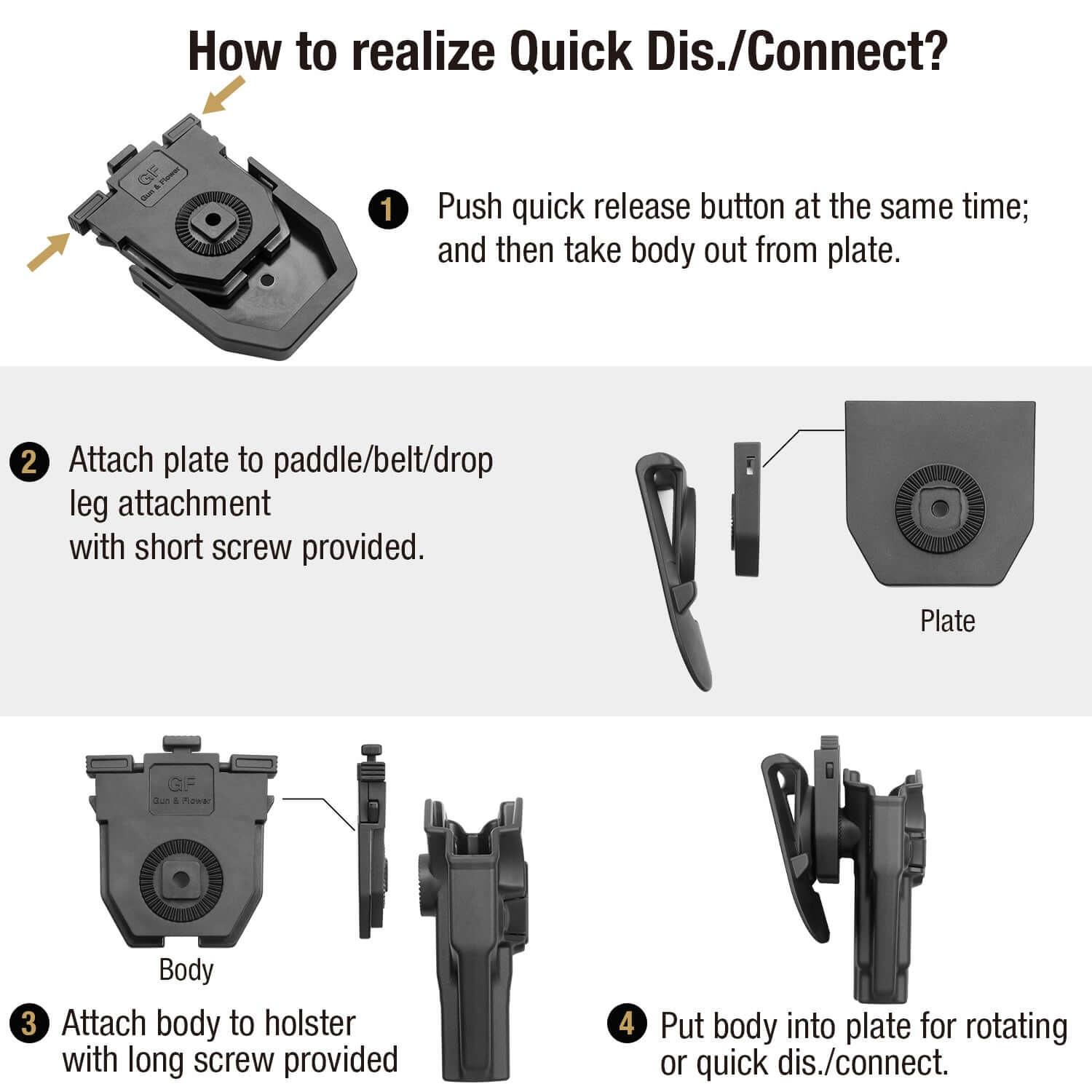 How to realize Quick Dis./Connect?

GF
Gun & Flower

1 Push quick release button at the same time; and then take body out from plate.

2 Attach plate to paddle/belt/drop leg attachment
with short screw provided.

Plate

GF
Gun & Flower

Body

3 Attach body to holster with long screw provided

4 Put body into plate for rotating or quick dis./connect.