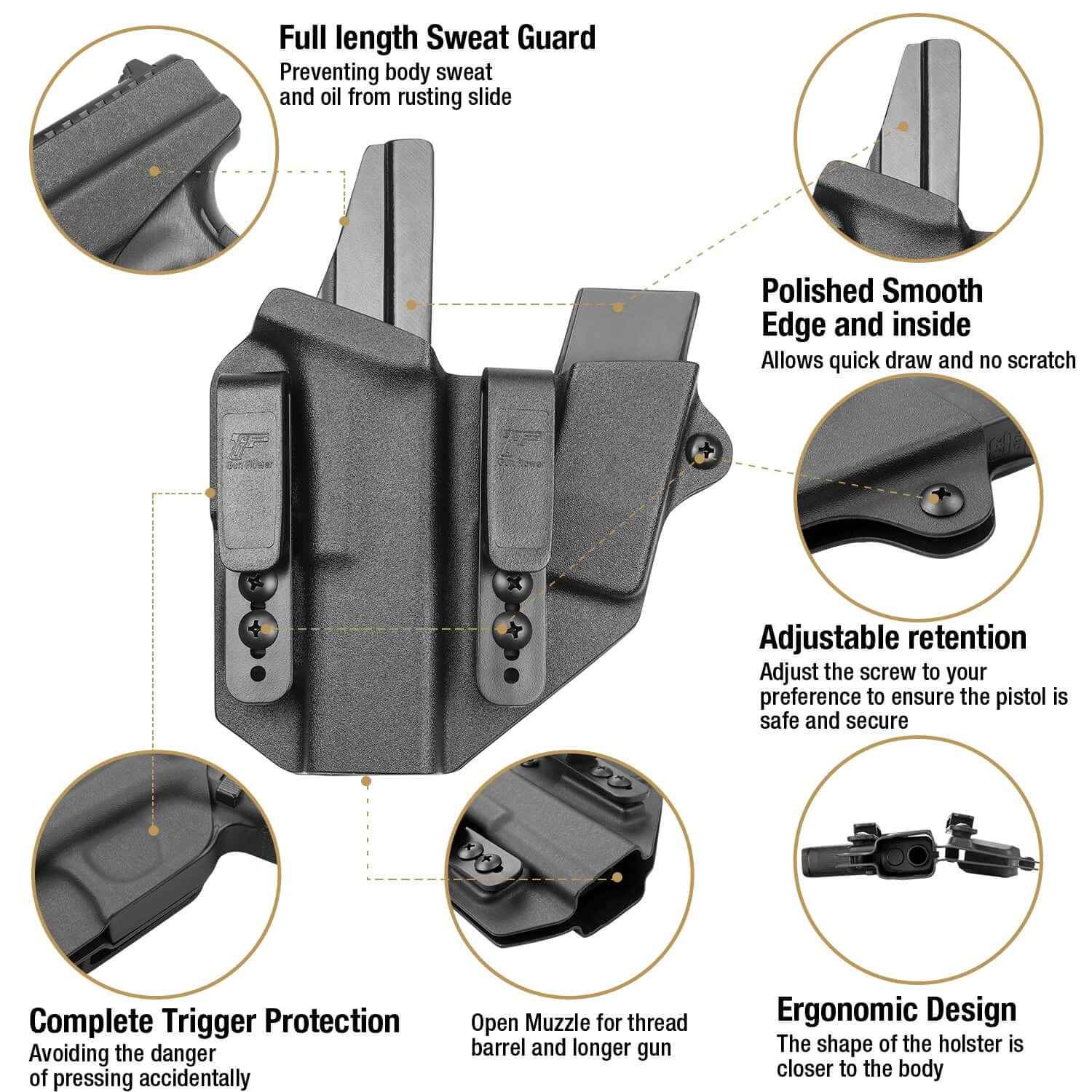 Full length Sweat Guard
Preventing body sweat and oil from rusting slide

Polished Smooth Edge and inside
Allows quick draw and no scratch

GF
Gun Flower

GF
Gun Flower

Adjustable retention
Adjust the screw to your preference to ensure the pistol is safe and secure

Complete Trigger Protection
Avoiding the danger of pressing accidentally

Open Muzzle for thread barrel and longer gun

Ergonomic Design
The shape of the holster is closer to the body