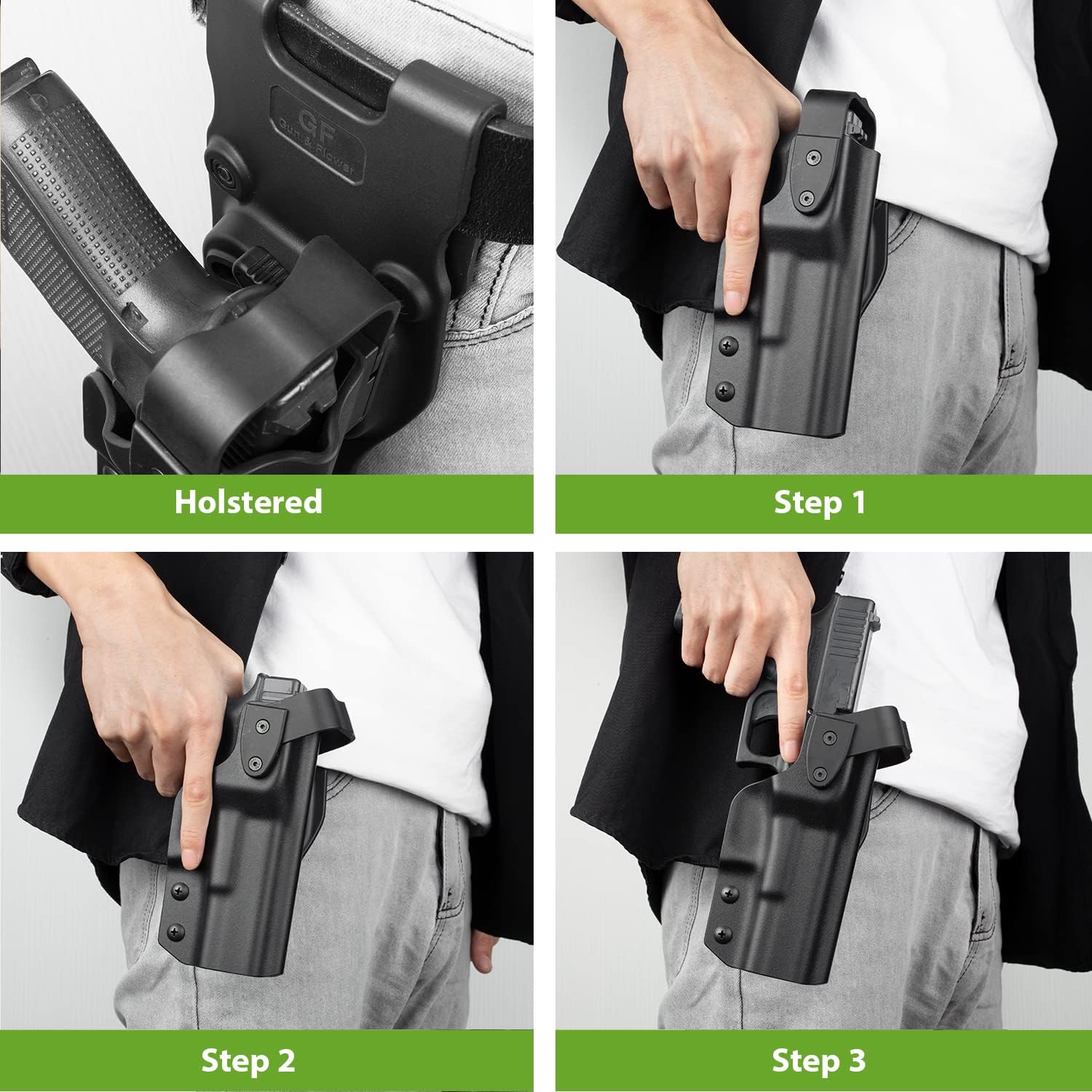 GF
Gun & Flower

Holstered

Step 1

Step 2

Step 3