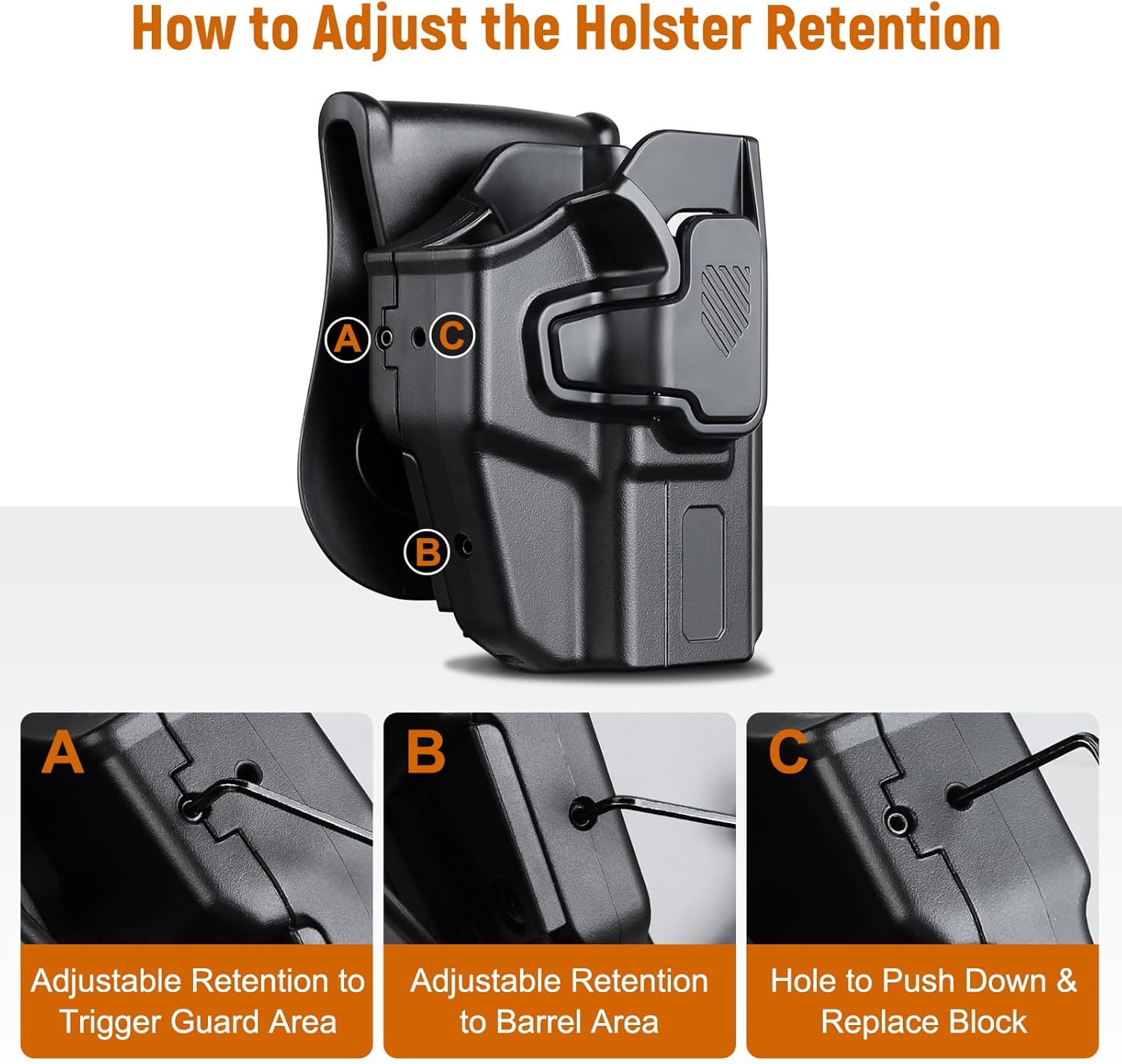 How to Adjust the Holster Retention

A

C

B

A

Adjustable Retention to Trigger Guard Area

B

Adjustable Retention to Barrel Area

C

Hole to Push Down & Replace Block