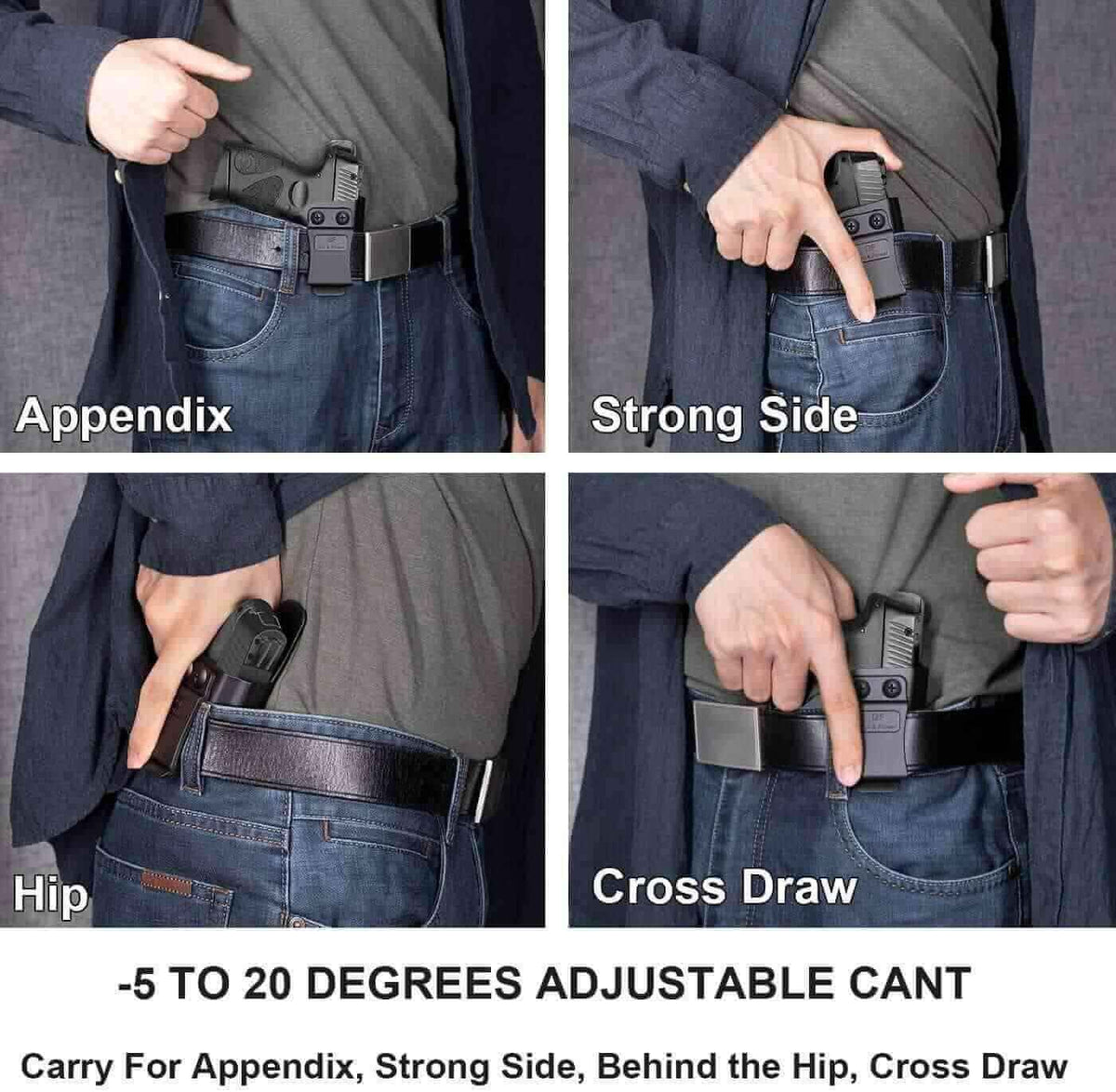 Appendix

Strong Side

Hip

Cross Draw

-5 TO 20 DEGREES ADJUSTABLE CANT

Carry For Appendix, Strong Side, Behind the Hip, Cross Draw